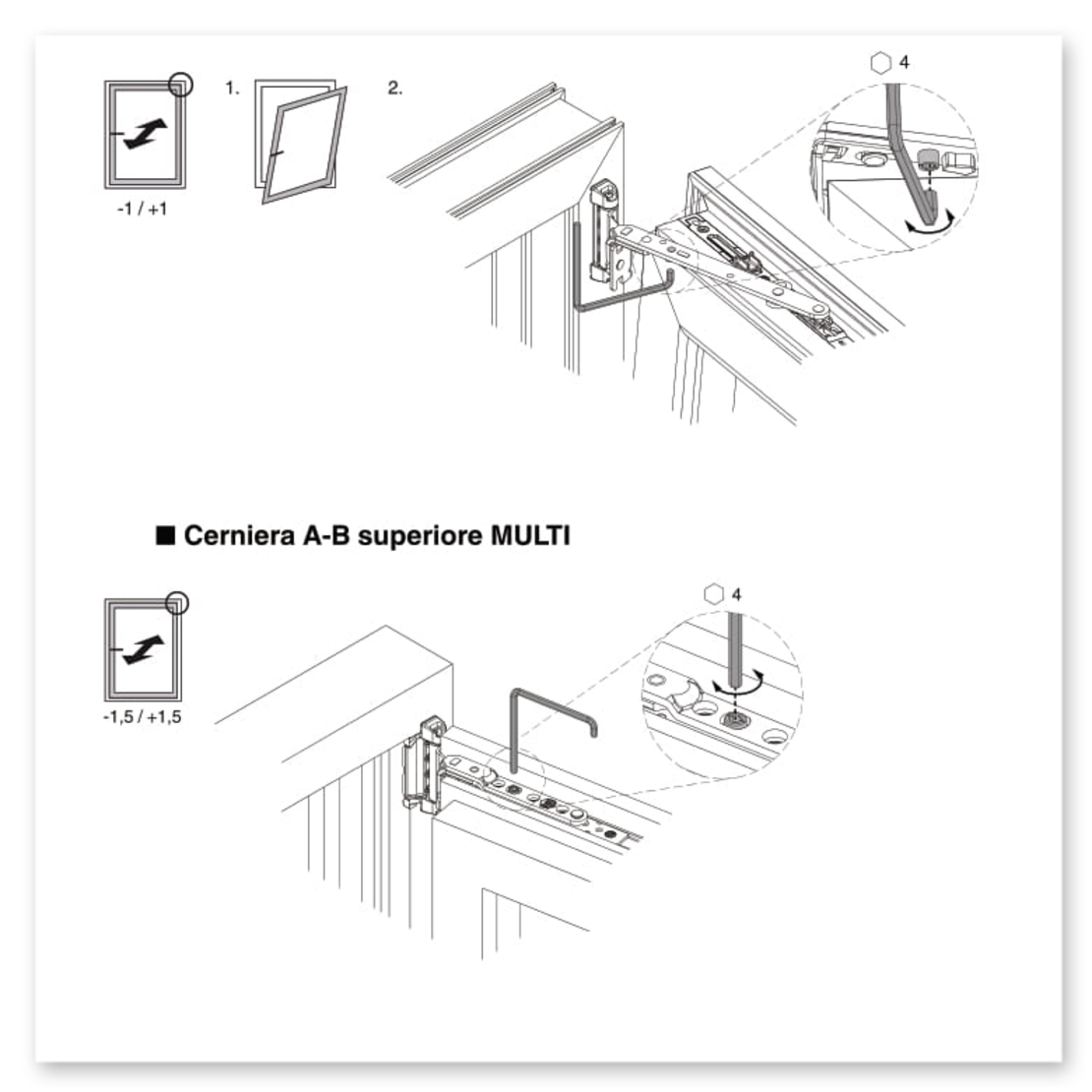 -1 / +1

1.

2.

4

■ Cerniera A-B superiore MULTI

-1,5 / +1,5

4