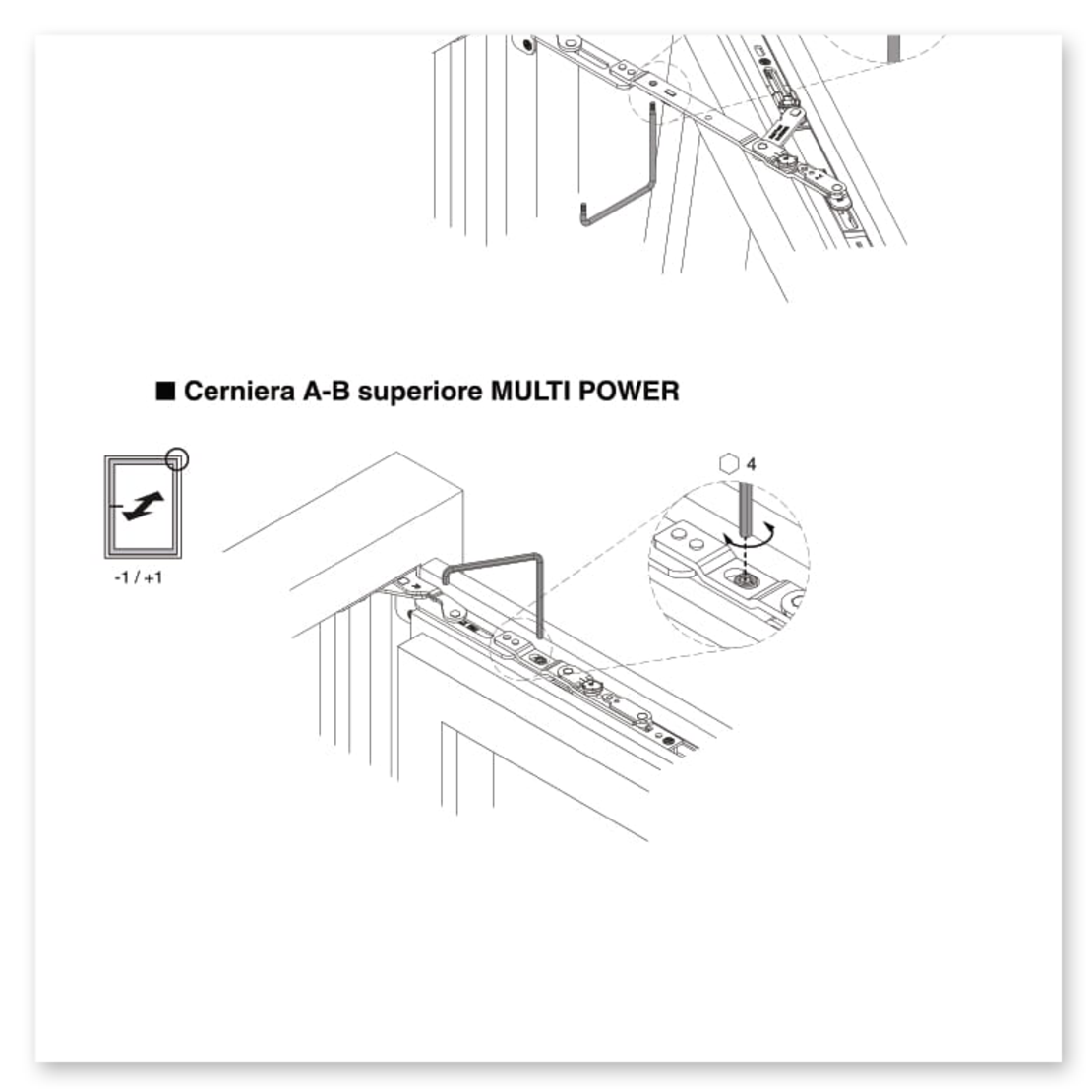 ■ Cerniera A-B superiore MULTI POWER

-1 / +1

4