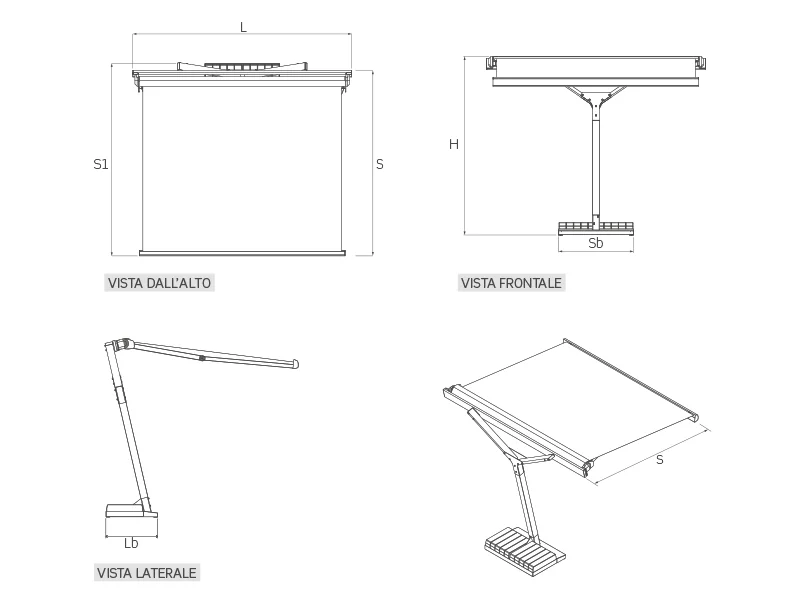 L

S1

S

VISTA DALL'ALTO

H

Sb

VISTA FRONTALE

Lb

VISTA LATERALE

S